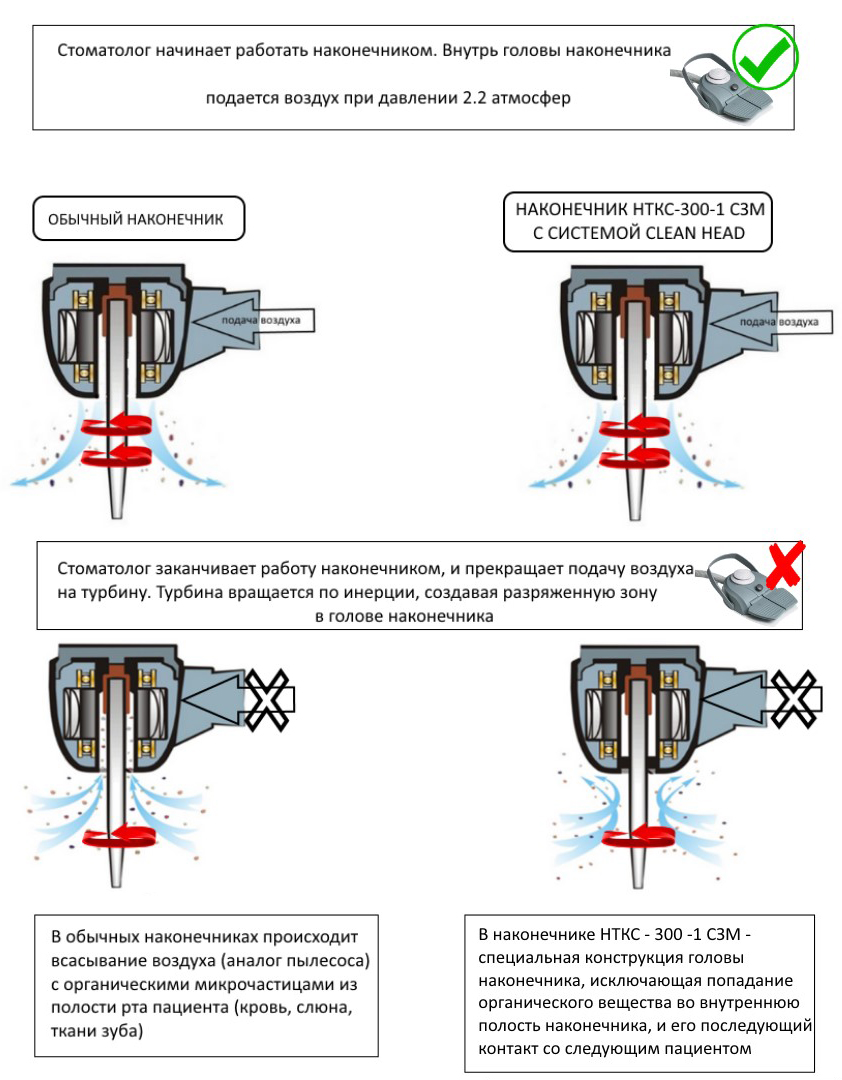 Стоматолог начинает работать наконечником. Внутрь головы наконечника подается воздух при давлении 2.2 атмосфер

ОБЫЧНЫЙ НАКОНЕЧНИК

подача воздуха

НАКОНЕЧНИК НТКС-300-1 СЗМ С СИСТЕМОЙ CLEAN HEAD

подача воздуха

Стоматолог заканчивает работу наконечником, и прекращает подачу воздуха на турбину. Турбина вращается по инерции, создавая разряженную зону в голове наконечника

В обычных наконечниках происходит всасывание воздуха (аналог пылесоса) с органическими микрочастицами из полости рта пациента (кровь, слюна, ткани зуба)

В наконечнике НТКС - 300 -1 СЗМ - специальная конструкция головы наконечника, исключающая попадание органического вещества во внутреннюю полость наконечника, и его последующий контакт со следующим пациентом